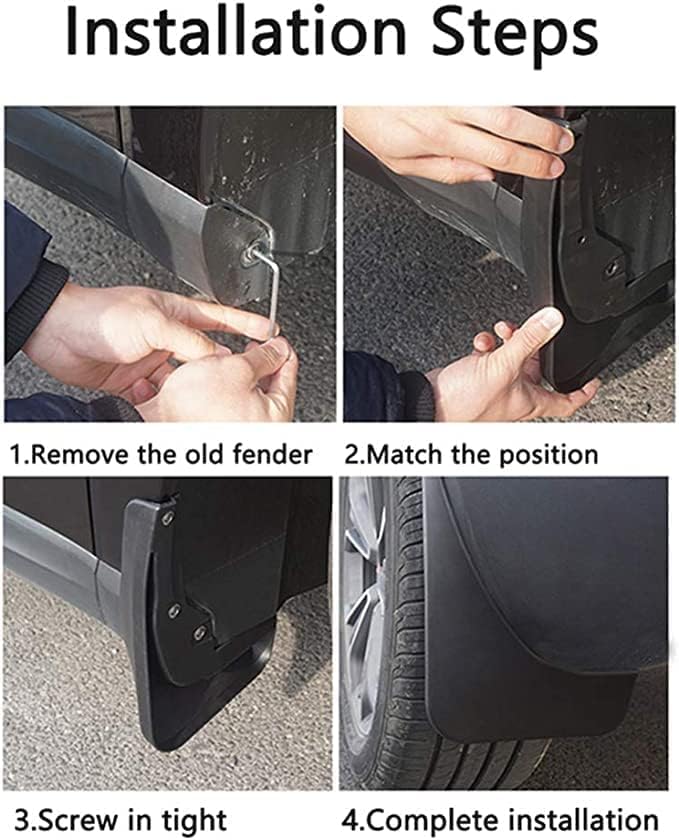 Installation Steps

1.Remove the old fender

2.Match the position

3.Screw in tight

4.Complete installation