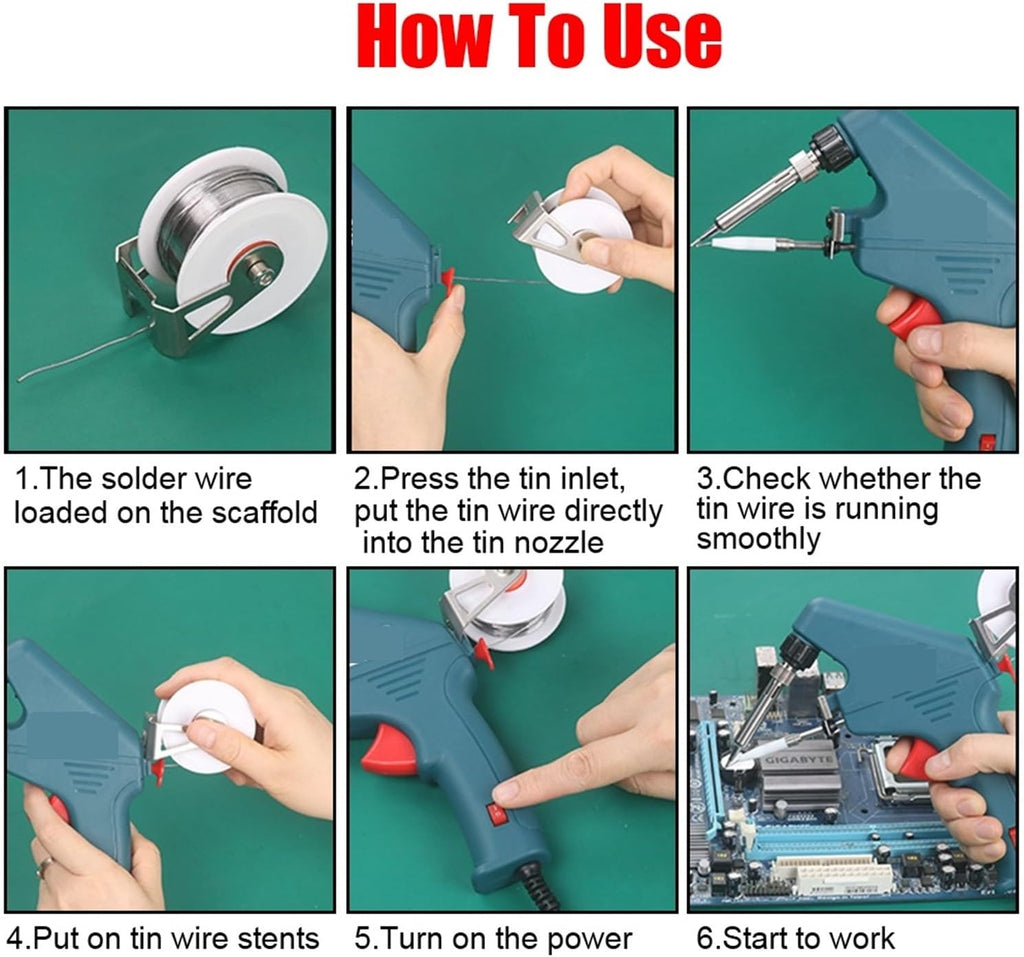 How To Use

1.The solder wire loaded on the scaffold

2.Press the tin inlet, put the tin wire directly into the tin nozzle

3.Check whether the tin wire is running smoothly

GIGABYTE

4.Put on tin wire stents

5.Turn on the power

6.Start to work